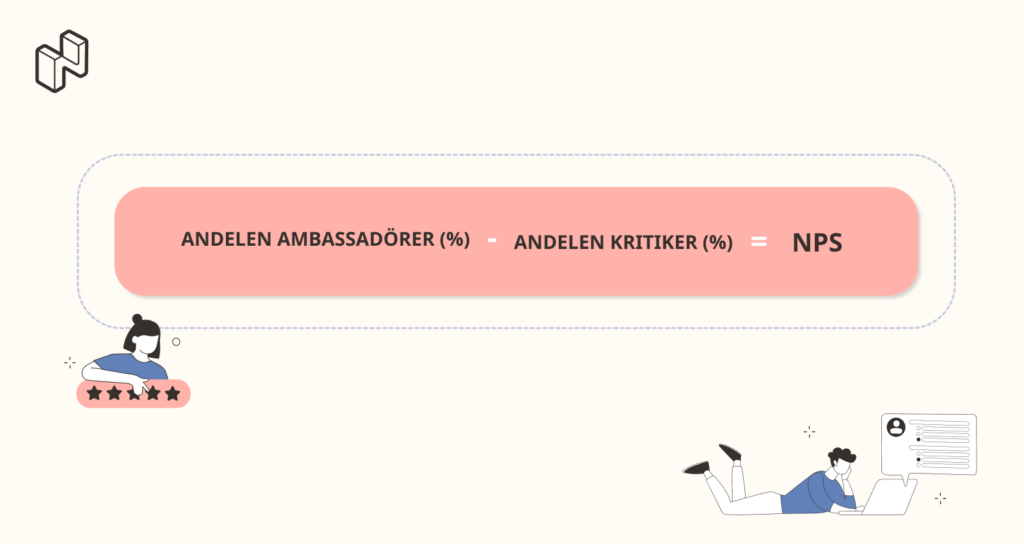 ANDELEN AMBASSADÖRER (%) - ANDELEN KRITIKER (%) = NPS