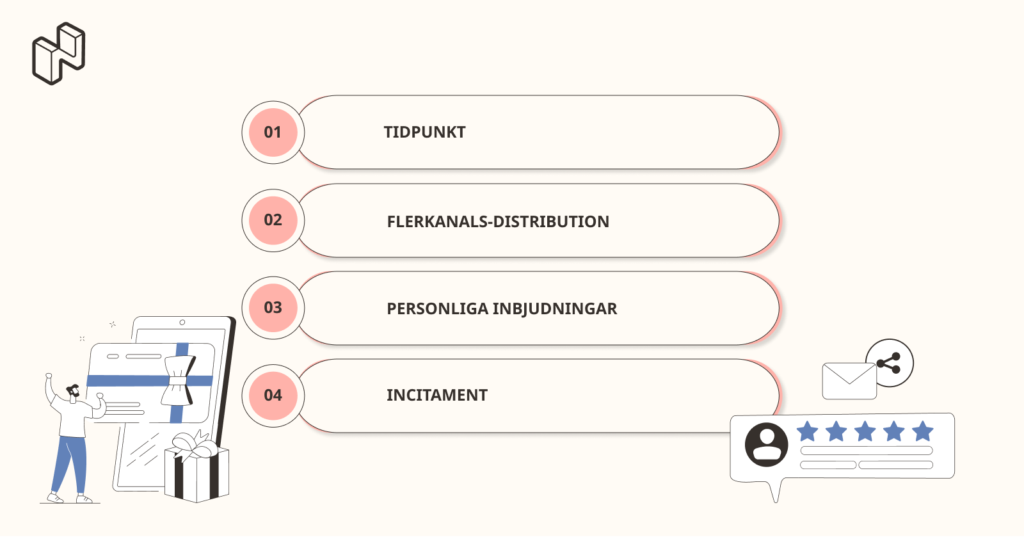 01 TIDPUNKT

02 FLERKANALS-DISTRIBUTION

03 PERSONLIGA INBJUDNINGAR

04 INCITAMENT